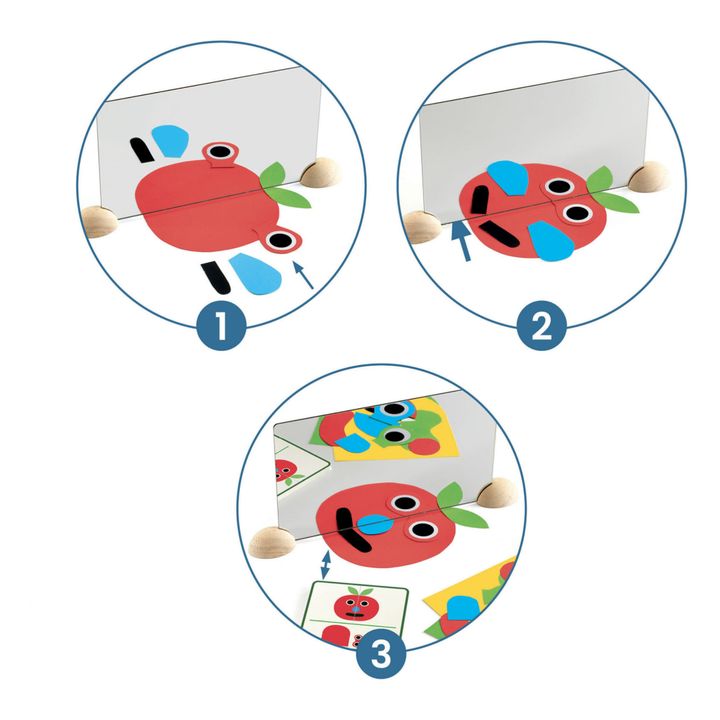 1

2

3